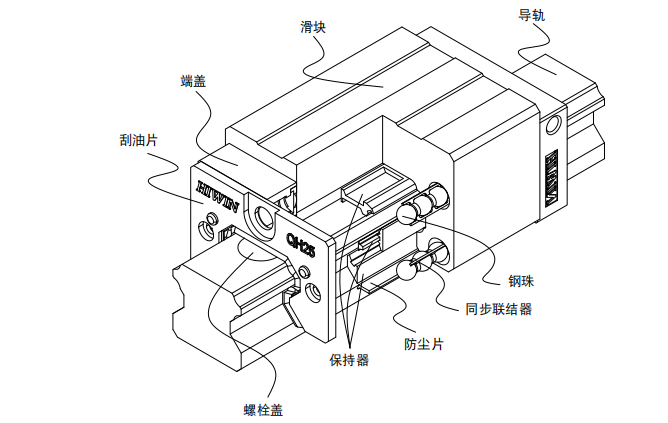 导轨
滑块
端盖
刮油片
HIWIN
QH25
HIWIN
钢珠
同步联结器
防尘片
保持器
螺栓盖